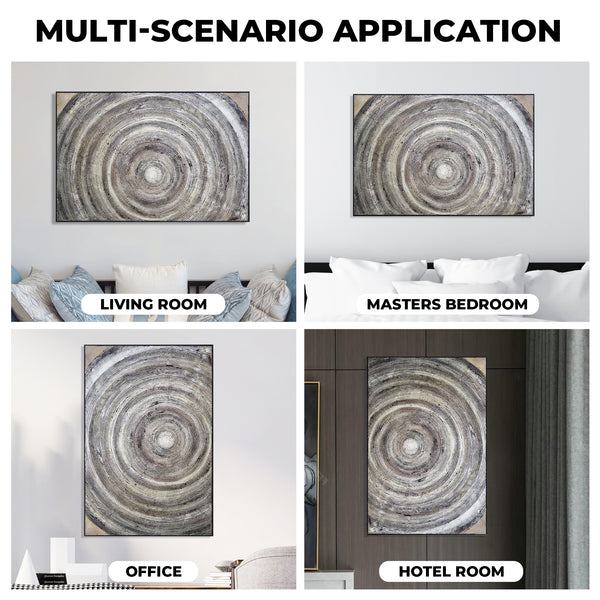 MULTI-SCENARIO APPLICATION

LIVING ROOM

MASTERS BEDROOM

OFFICE

HOTEL ROOM